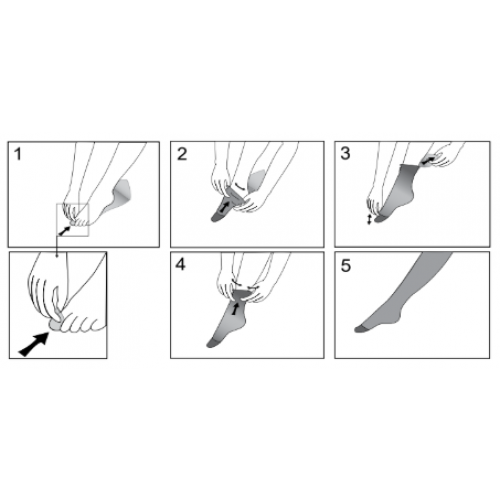 1

2

3

4

5